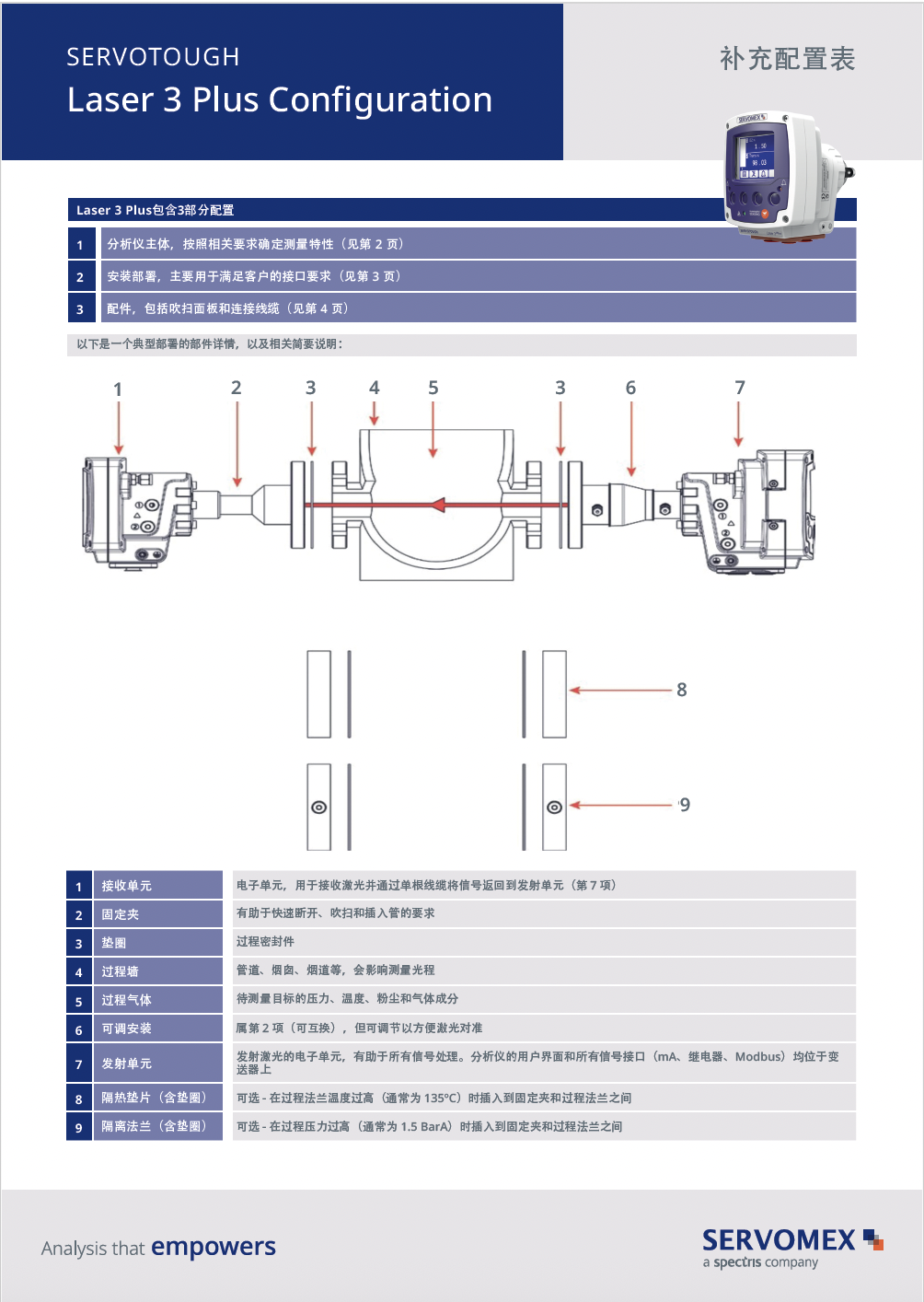 SERVOTOUGH
Laser 3 Plus Configuration

补充配置表

Laser 3 Plus包含3部分配置

| 1 | 分析仪主体，按照相关要求确定测量特性（见第 2 页） |
|---|---|
| 2 | 安装部署，主要用于满足客户的接口要求（见第 3 页） |
| 3 | 配件，包括吹扫面板和连接线缆（见第 4 页） |

以下是一个典型部署的部件详情，以及相关简要说明：

1 2 3 4 5 3 6 7

8

9

| 1 | 接收单元 | 电子单元，用于接收激光并通过单根线缆将信号返回到发射单元（第 7 项） |
|---|---|---|
| 2 | 固定夹 | 有助于快速断开、吹扫和插入管的要求 |
| 3 | 垫圈 | 过程密封件 |
| 4 | 过程墙 | 管道、烟囱、烟道等，会影响测量光程 |
| 5 | 过程气体 | 待测量目标的压力、温度、粉尘和气体成分 |
| 6 | 可调安装 | 属第 2 项（可互换），但可调节以方便激光对准 |
| 7 | 发射单元 | 发射激光的电子单元，有助于所有信号处理。分析仪的用户界面和所有信号接口（mA、继电器、Modbus）均位于变送器上 |
| 8 | 隔热垫片（含垫圈） | 可选 - 在过程法兰温度过高（通常为 135°C）时插入到固定夹和过程法兰之间 |
| 9 | 隔离法兰（含垫圈） | 可选 - 在过程压力过高（通常为 1.5 BarA）时插入到固定夹和过程法兰之间 |

Analysis that empowers

SERVOMEX
a spectris company